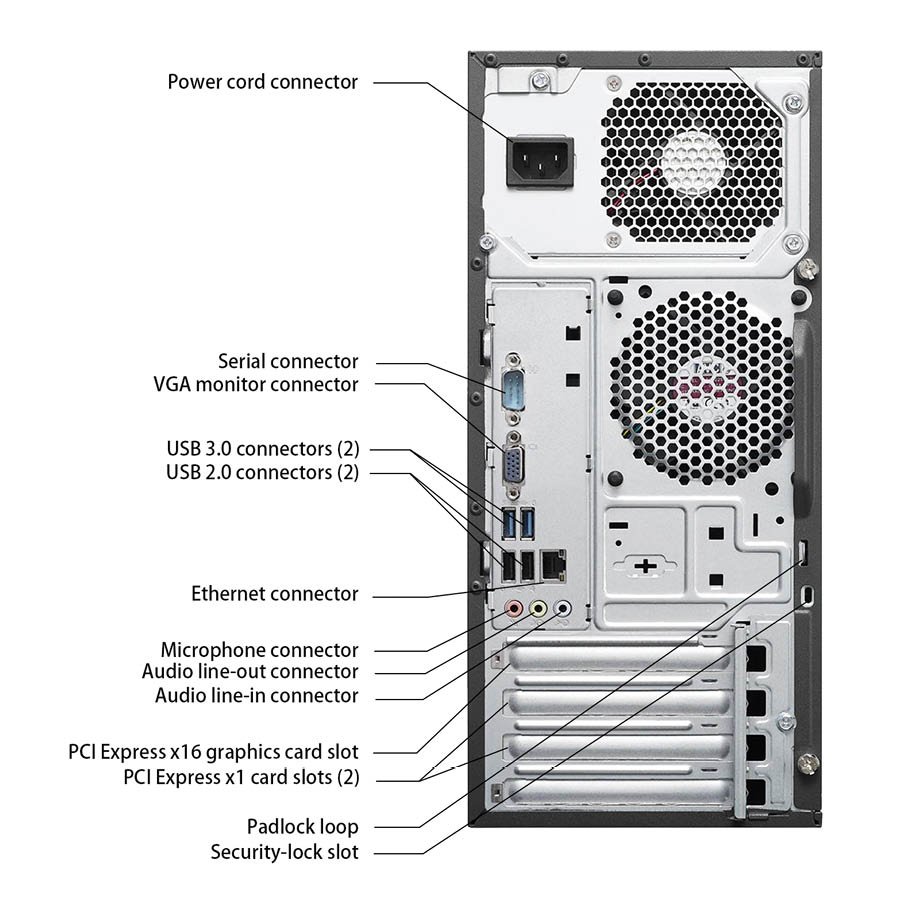 Power cord connector

Serial connector
VGA monitor connector

USB 3.0 connectors (2)
USB 2.0 connectors (2)

Ethernet connector

Microphone connector
Audio line-out connector
Audio line-in connector

PCI Express x16 graphics card slot
PCI Express x1 card slots (2)

Padlock loop
Security-lock slot